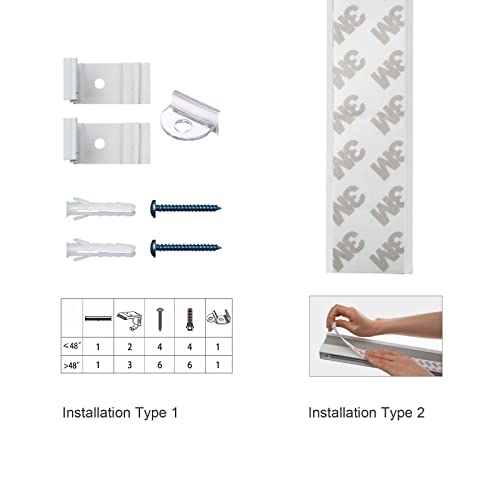 3M 3M 3M 3M 3M 3M 3M 3M 3M 3M 3M 3M

|  |  |  |  |  |  |
|---|---|---|---|---|---|
| <48" | 1 | 2 | 4 | 4 | 1 |
| >48" | 1 | 3 | 6 | 6 | 1 |

Installation Type 1

Installation Type 2