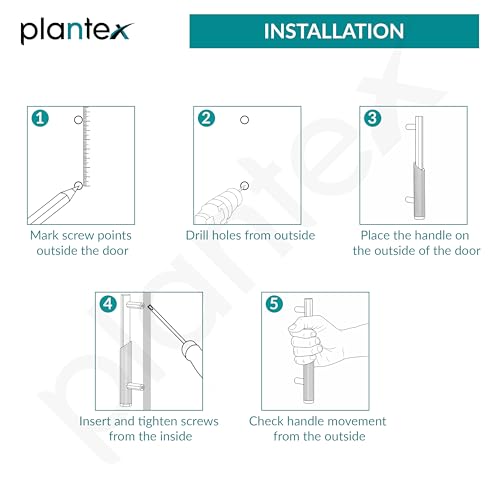 plantex

INSTALLATION

1
Mark screw points outside the door

2
Drill holes from outside

3
Place the handle on the outside of the door

4
Insert and tighten screws from the inside

5
Check handle movement from the outside

plantex