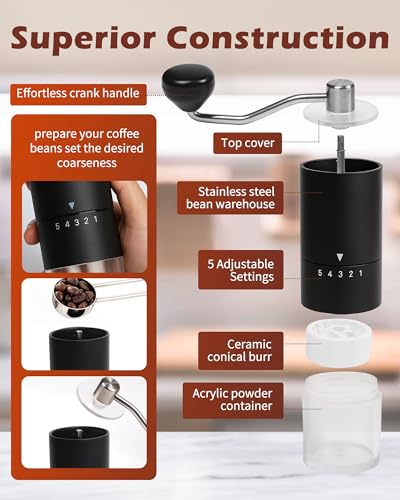 Superior Construction

Effortless crank handle

prepare your coffee beans set the desired coarseness

5 4 3 2 1

Top cover

Stainless steel bean warehouse

5 Adjustable Settings

5 4 3 2 1

Ceramic conical burr

Acrylic powder container