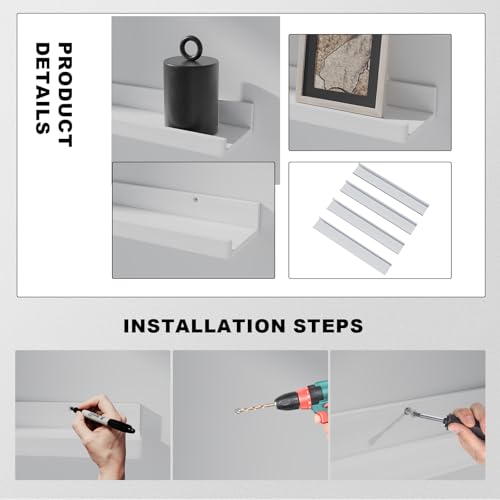 PRODUCT DETAILS

INSTALLATION STEPS