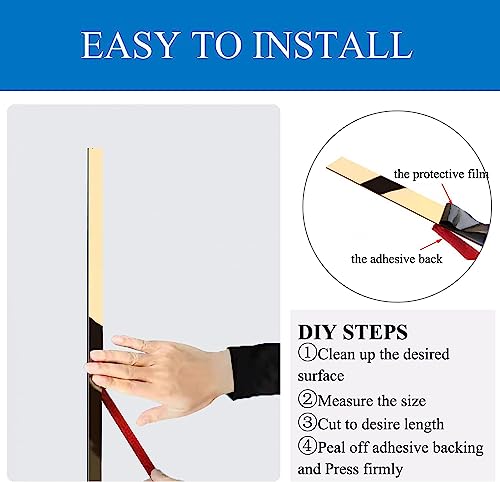 EASY TO INSTALL

the protective film

the adhesive back

DIY STEPS
①Clean up the desired surface
②Measure the size
③Cut to desire length
④Peal off adhesive backing and Press firmly