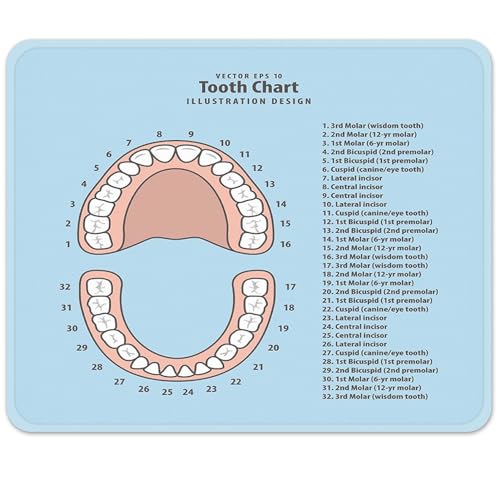 VECTOR EPS 10
Tooth Chart
ILLUSTRATION DESIGN

8 9 7 10 6 11 5 12 4 13 3 14 2 15 1 16

32 17 31 18 30 19 29 20 28 21 27 22 26 25 24 23

1. 3rd Molar (wisdom tooth)
2. 2nd Molar (12-yr molar)
3. 1st Molar (6-yr molar)
4. 2nd Bicuspid (2nd premolar)
5. 1st Bicuspid (1st premolar)
6. Cuspid (canine/eye tooth)
7. Lateral incisor
8. Central incisor
9. Central incisor
10. Lateral incisor
11. Cuspid (canine/eye tooth)
12. 1st Bicuspid (1st premolar)
13. 2nd Bicuspid (2nd premolar)
14. 1st Molar (6-yr molar)
15. 2nd Molar (12-yr molar)
16. 3rd Molar (wisdom tooth)
17. 3rd Molar (wisdom tooth)
18. 2nd Molar (12-yr molar)
19. 1st Molar (6-yr molar)
20. 2nd Bicuspid (2nd premolar)
21. 1st Bicuspid (1st premolar)
22. Cuspid (canine/eye tooth)
23. Lateral incisor
24. Central incisor
25. Central incisor
26. Lateral incisor
27. Cuspid (canine/eye tooth)
28. 1st Bicuspid (1st premolar)
29. 2nd Bicuspid (2nd premolar)
30. 1st Molar (6-yr molar)
31. 2nd Molar (12-yr molar)
32. 3rd Molar (wisdom tooth)