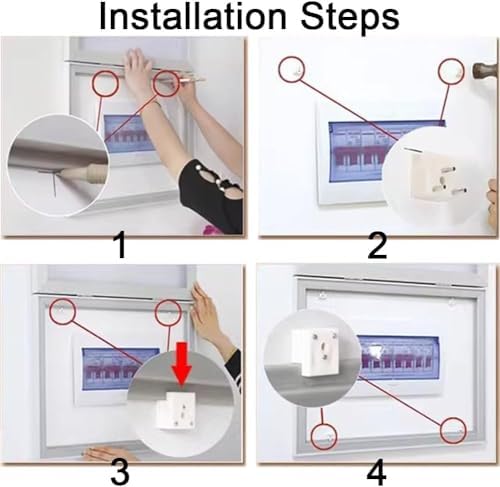 Installation Steps

1

2

3

4