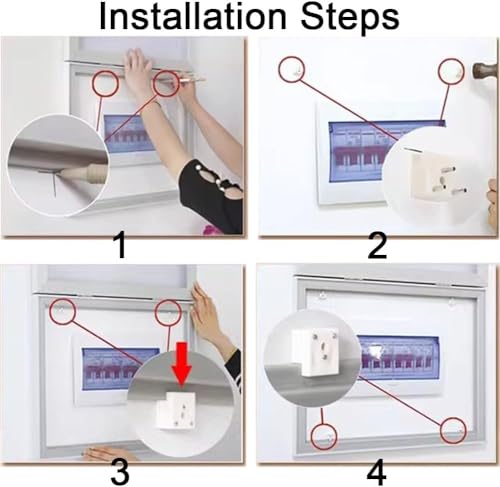 Installation Steps

1

2

3

4