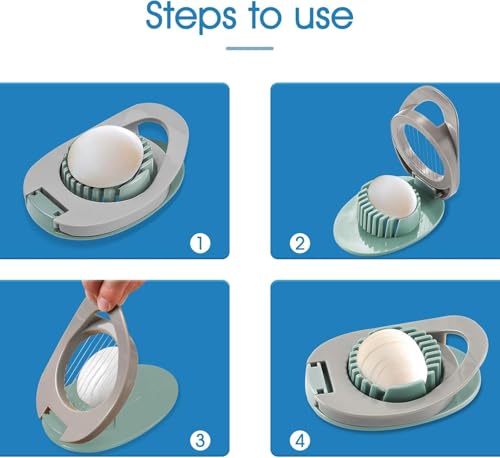 Steps to use

1

2

3

4