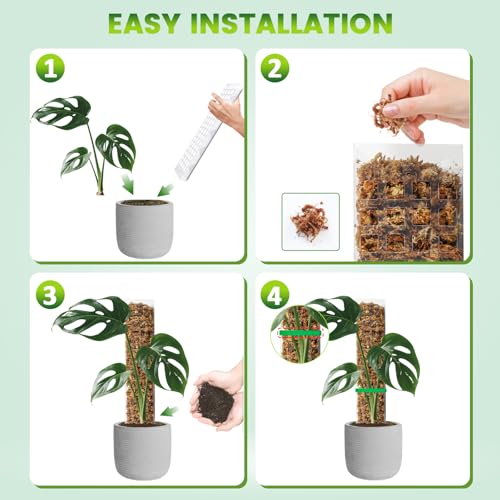 EASY INSTALLATION

1

2

3

4