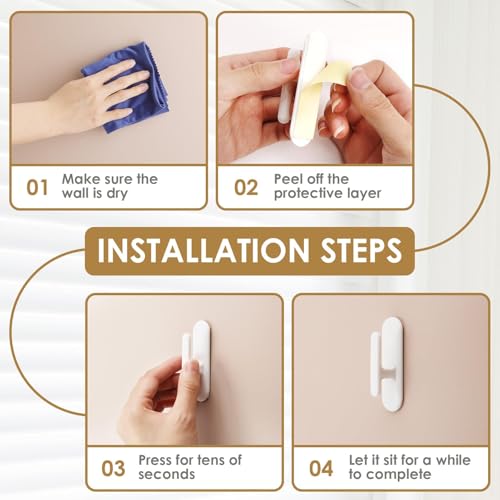 01 Make sure the wall is dry

02 Peel off the protective layer

INSTALLATION STEPS

03 Press for tens of seconds

04 Let it sit for a while to complete