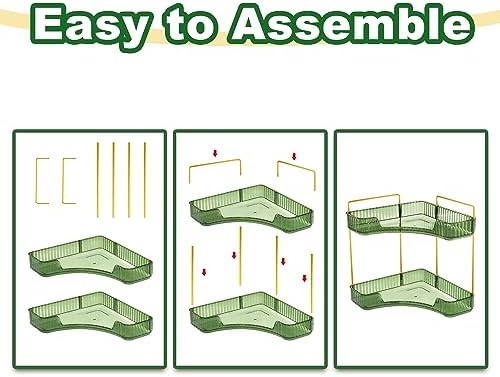 Easy to Assemble