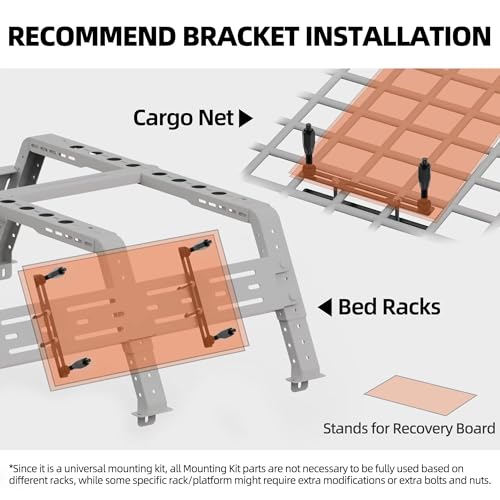 RECOMMEND BRACKET INSTALLATION

Cargo Net ▶

◀ Bed Racks

Stands for Recovery Board

*Since it is a universal mounting kit, all Mounting Kit parts are not necessary to be fully used based on different racks, while some specific rack/platform might require extra modifications or extra bolts and nuts.