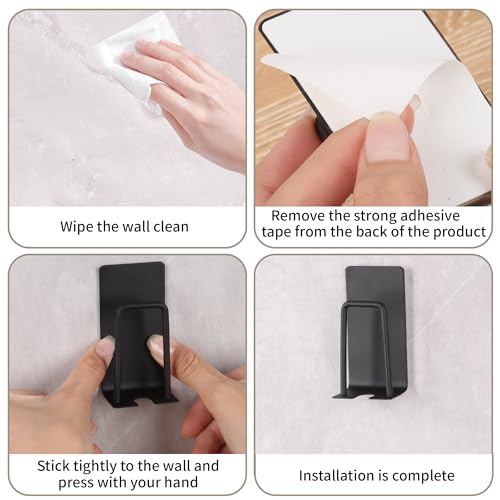 Wipe the wall clean

Remove the strong adhesive tape from the back of the product

Stick tightly to the wall and press with your hand

Installation is complete