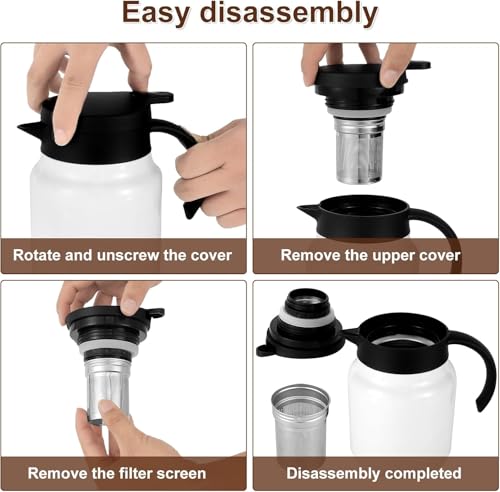 Easy disassembly

Rotate and unscrew the cover

Remove the upper cover

Remove the filter screen

Disassembly completed