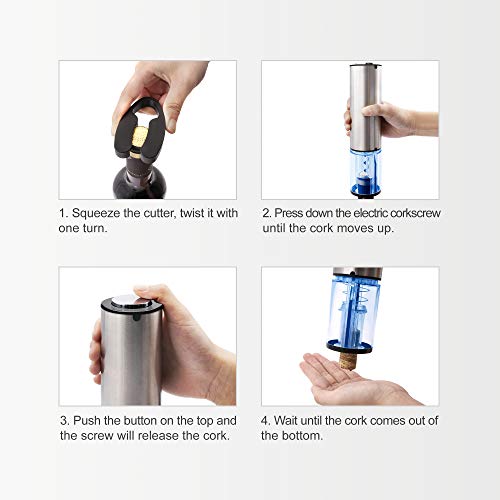 1. Squeeze the cutter, twist it with one turn.

2. Press down the electric corkscrew until the cork moves up.

3. Push the button on the top and the screw will release the cork.

4. Wait until the cork comes out of the bottom.