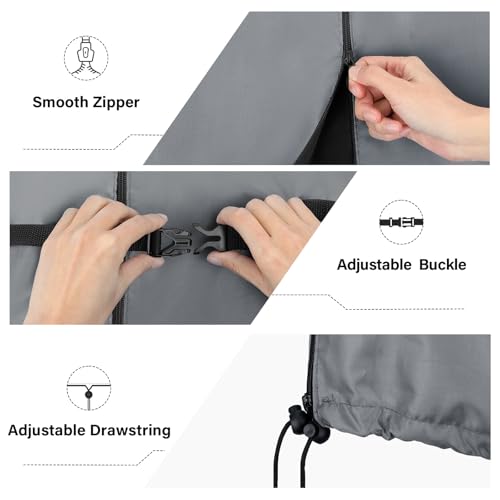 Smooth Zipper

Adjustable Buckle

Adjustable Drawstring