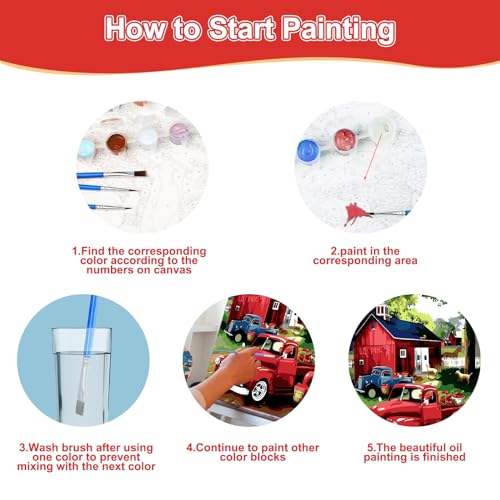 How to Start Painting

1.Find the corresponding color according to the numbers on canvas

2.paint in the corresponding area

3.Wash brush after using one color to prevent mixing with the next color

4.Continue to paint other color blocks

5.The beautiful oil painting is finished