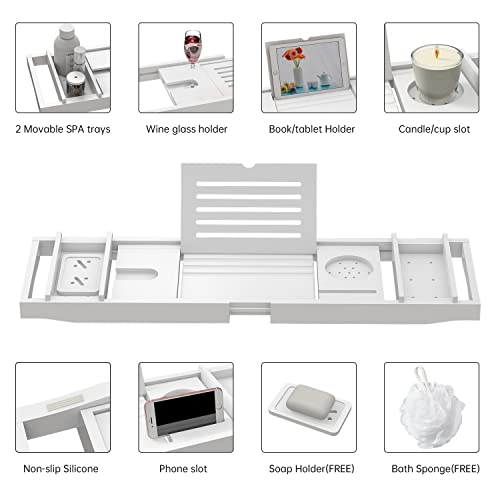 2 Movable SPA trays

Wine glass holder

Book/tablet Holder

Candle/cup slot

Non-slip Silicone

Phone slot

Soap Holder(FREE)

Bath Sponge(FREE)