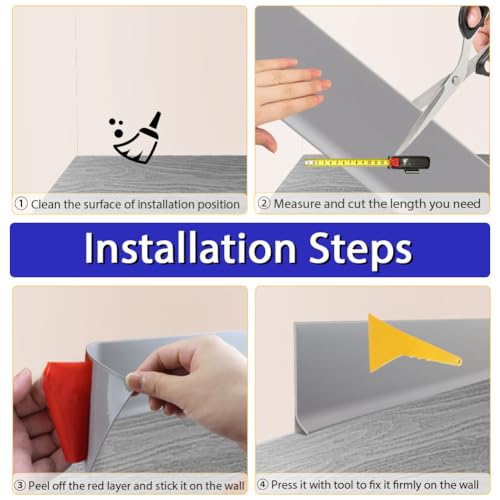 ① Clean the surface of installation position

② Measure and cut the length you need

Installation Steps

③ Peel off the red layer and stick it on the wall

④ Press it with tool to fix it firmly on the wall