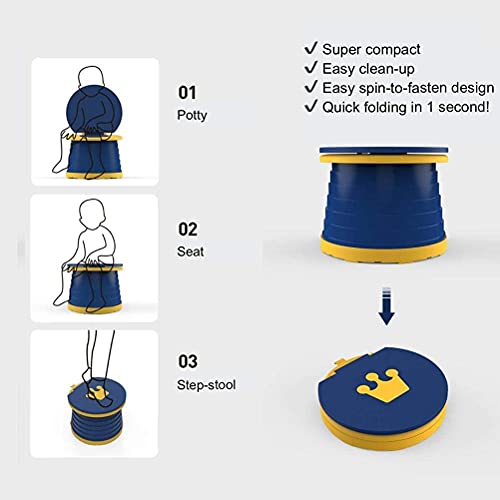 01
Potty

02
Seat

03
Step-stool

✓ Super compact
✓ Easy clean-up
✓ Easy spin-to-fasten design
✓ Quick folding in 1 second!