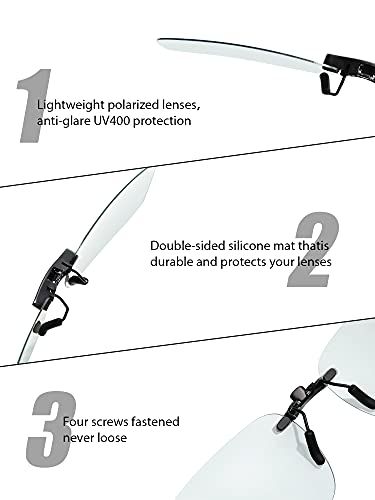 1

Lightweight polarized lenses, anti-glare UV400 protection

2

Double-sided silicone mat thatis durable and protects your lenses

3

Four screws fastened never loose