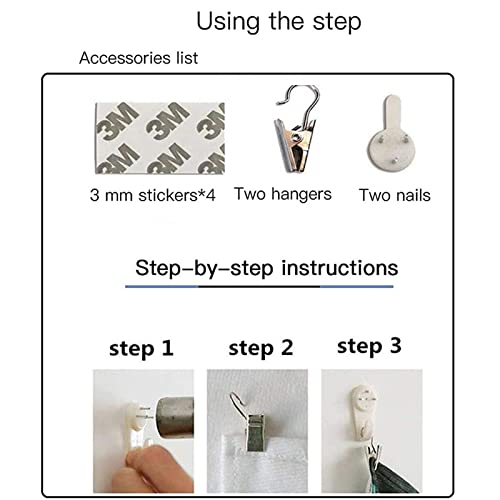 Using the step

Accessories list

3M 3M 3M
3M 3M 3M

3 mm stickers*4   Two hangers   Two nails

Step–by–step instructions

step 1   step 2   step 3