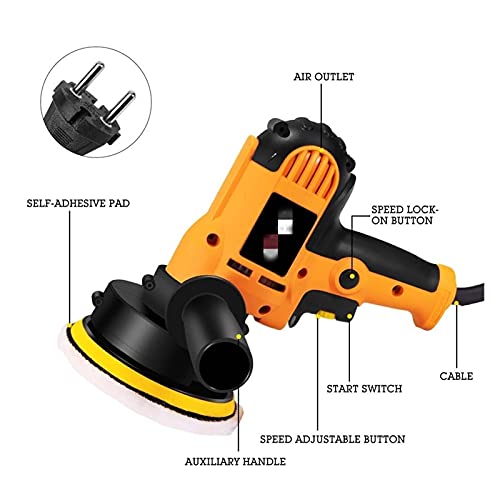 AIR OUTLET

SELF-ADHESIVE PAD

SPEED LOCK-ON BUTTON

CABLE

START SWITCH

SPEED ADJUSTABLE BUTTON

AUXILIARY HANDLE