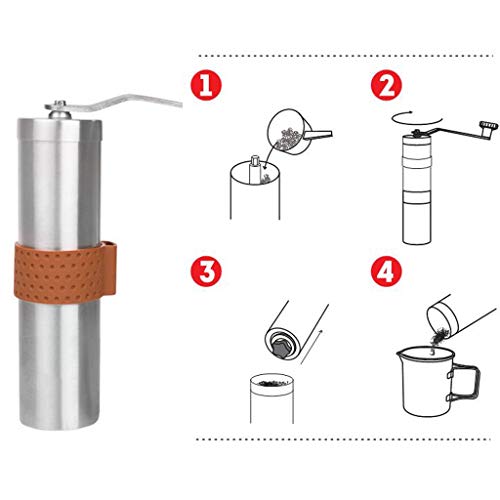 1

2

3

4