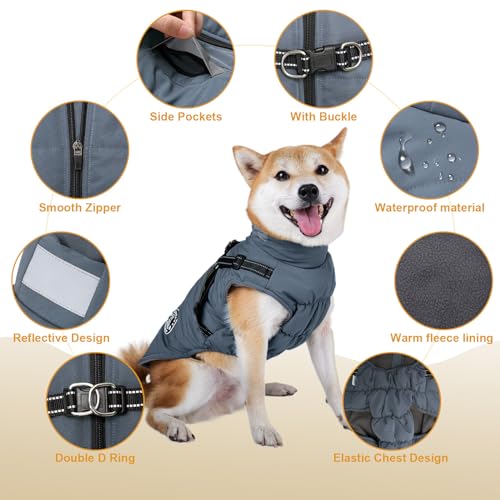 Side Pockets

With Buckle

Smooth Zipper

Waterproof material

Reflective Design

Warm fleece lining

Double D Ring

Elastic Chest Design