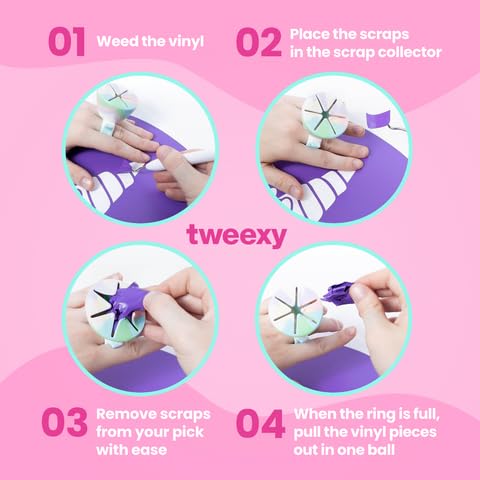 01 Weed the vinyl

02 Place the scraps in the scrap collector

tweexy

03 Remove scraps from your pick with ease

04 When the ring is full, pull the vinyl pieces out in one ball