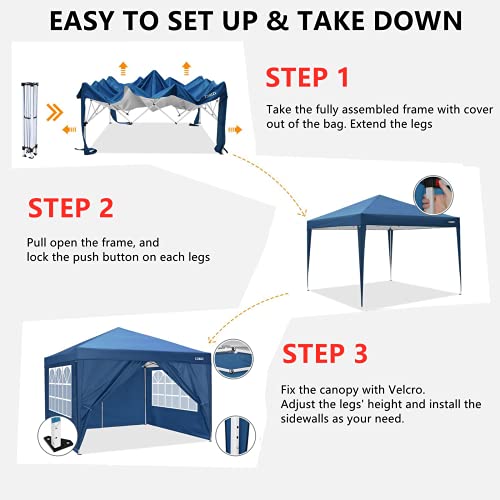 EASY TO SET UP & TAKE DOWN

STEP 1

Take the fully assembled frame with cover out of the bag. Extend the legs

STEP 2

Pull open the frame, and lock the push button on each legs

STEP 3

Fix the canopy with Velcro. Adjust the legs' height and install the sidewalls as your need.