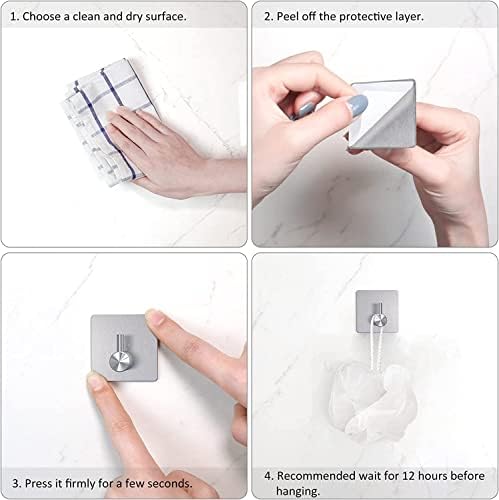 1. Choose a clean and dry surface.

2. Peel off the protective layer.

3. Press it firmly for a few seconds.

4. Recommended wait for 12 hours before hanging.