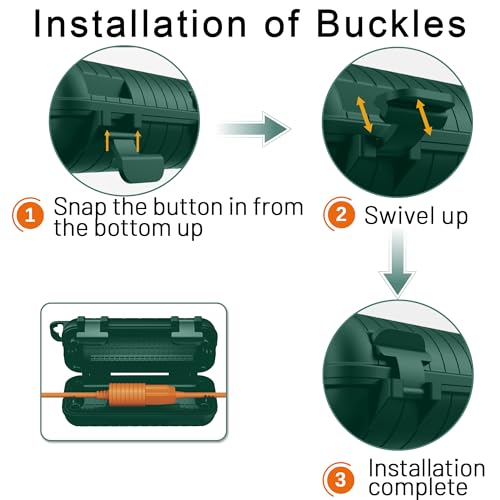 Installation of Buckles

1 Snap the button in from the bottom up

2 Swivel up

3 Installation complete