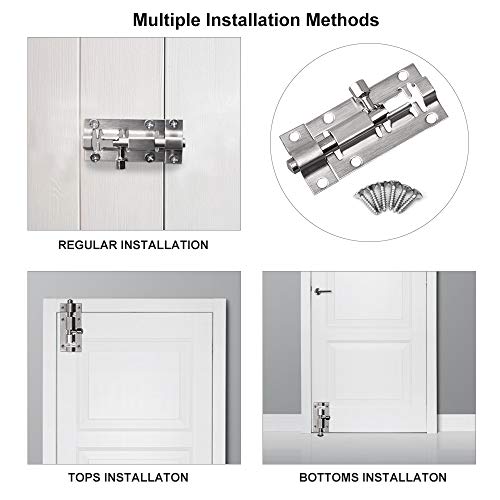 Multiple Installation Methods

REGULAR INSTALLATION

TOPS INSTALLATON

BOTTOMS INSTALLATON