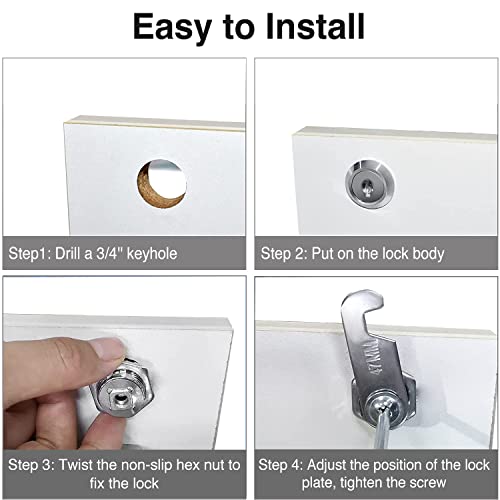 Easy to Install

Step1: Drill a 3/4" keyhole

Step 2: Put on the lock body

Step 3: Twist the non-slip hex nut to fix the lock

47MM

Step 4: Adjust the position of the lock plate, tighten the screw