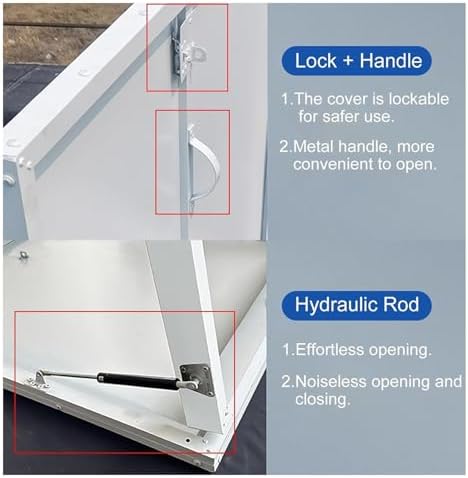 Lock + Handle

1.The cover is lockable for safer use.

2.Metal handle, more convenient to open.

Hydraulic Rod

1.Effortless opening.

2.Noiseless opening and closing.