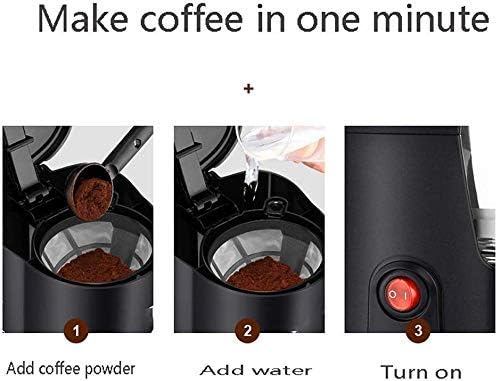 Make coffee in one minute

+

1
Add coffee powder

2
Add water

3
Turn on