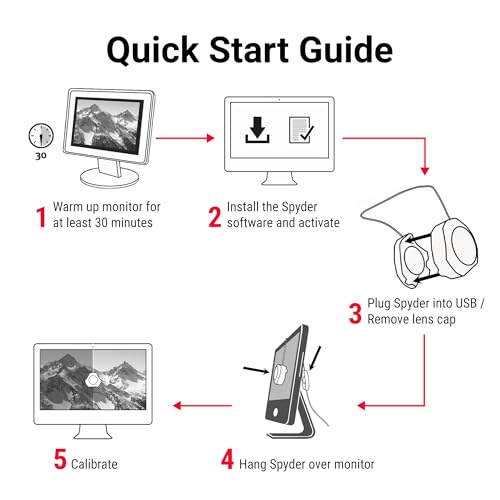 Quick Start Guide

30

1 Warm up monitor for at least 30 minutes

2 Install the Spyder software and activate

3 Plug Spyder into USB / Remove lens cap

4 Hang Spyder over monitor

5 Calibrate