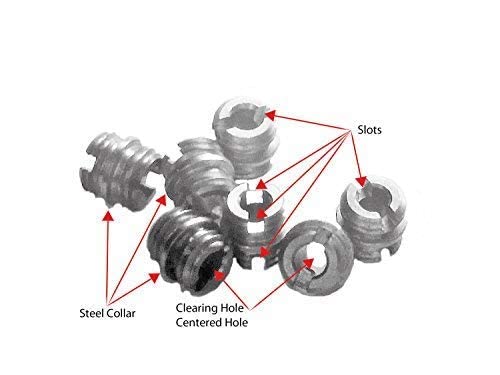 Slots

Steel Collar

Clearing Hole
Centered Hole