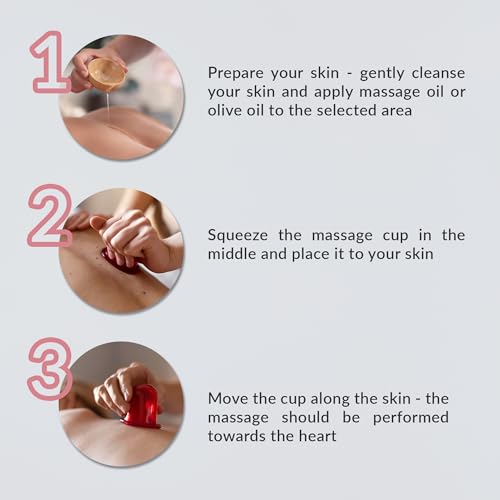 1

Prepare your skin - gently cleanse your skin and apply massage oil or olive oil to the selected area

2

Squeeze the massage cup in the middle and place it to your skin

3

Move the cup along the skin - the massage should be performed towards the heart