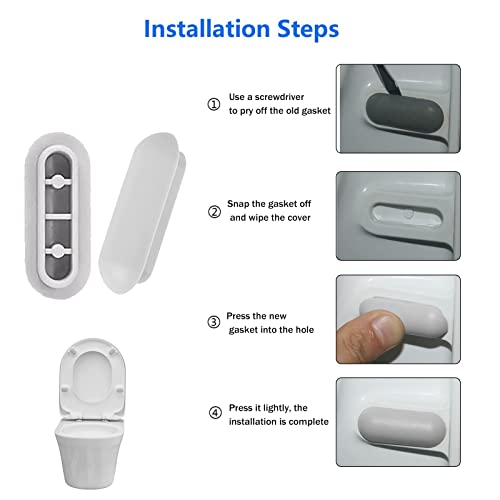 Installation Steps

① Use a screwdriver to pry off the old gasket

② Snap the gasket off and wipe the cover

③ Press the new gasket into the hole

④ Press it lightly, the installation is complete