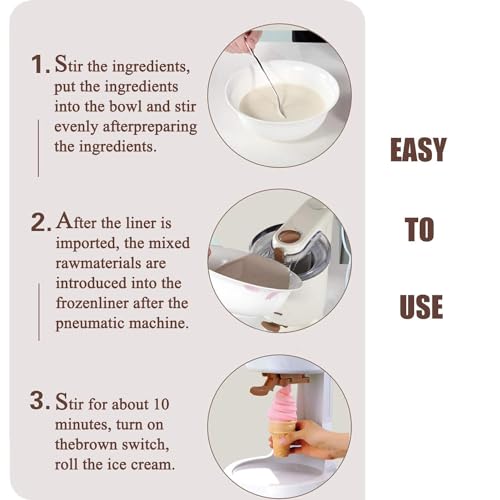 1. Stir the ingredients, put the ingredients into the bowl and stir evenly afterpreparing the ingredients.

2. After the liner is imported, the mixed rawmaterials are introduced into the frozenliner after the pneumatic machine.

3. Stir for about 10 minutes, turn on thebrown switch, roll the ice cream.

EASY

TO

USE