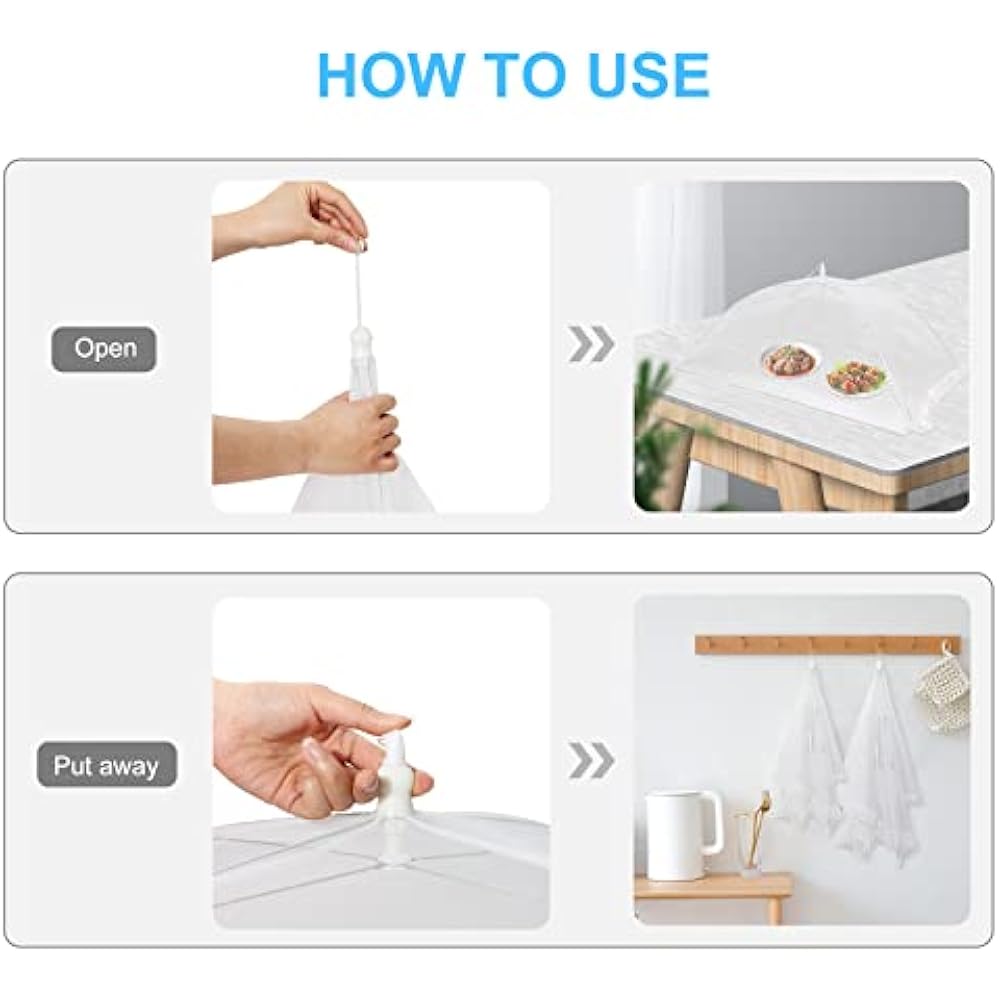 HOW TO USE

Open

Put away