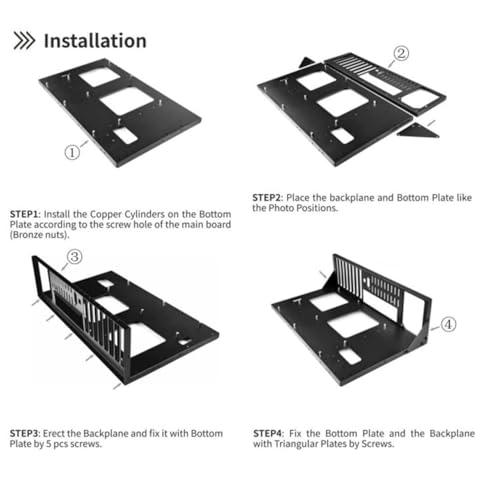 Installation

①

②

STEP1: Install the Copper Cylinders on the Bottom Plate according to the screw hole of the main board (Bronze nuts).

STEP2: Place the backplane and Bottom Plate like the Photo Positions.

③

④

STEP3: Erect the Backplane and fix it with Bottom Plate by 5 pcs screws.

STEP4: Fix the Bottom Plate and the Backplane with Triangular Plates by Screws.