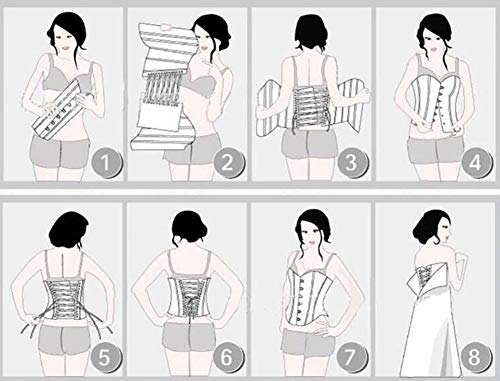 1
2
3
4
5
6
7
8