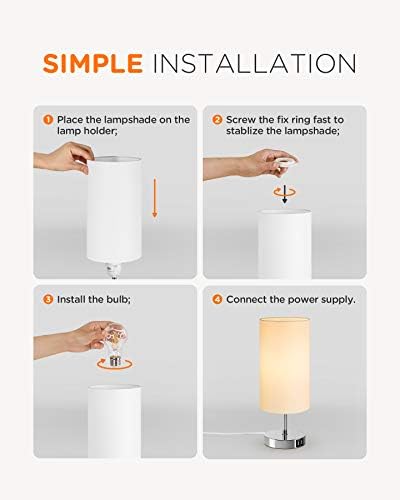 SIMPLE INSTALLATION

1 Place the lampshade on the lamp holder;

2 Screw the fix ring fast to stablize the lampshade;

3 Install the bulb;

4 Connect the power supply.