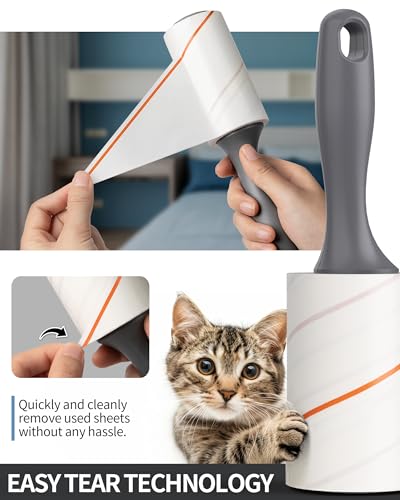 Quickly and cleanly remove used sheets without any hassle.

EASY TEAR TECHNOLOGY