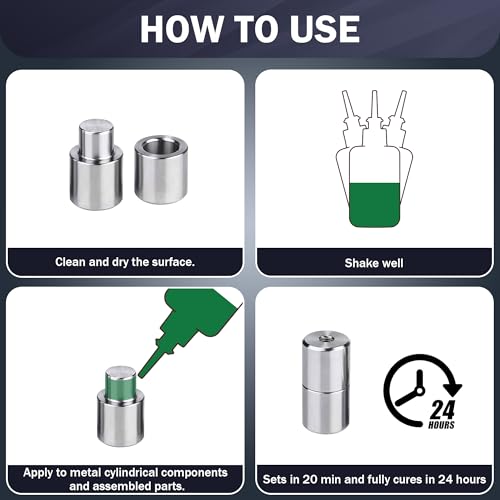 HOW TO USE

Clean and dry the surface.

Shake well

Apply to metal cylindrical components and assembled parts.

24 HOURS

Sets in 20 min and fully cures in 24 hours