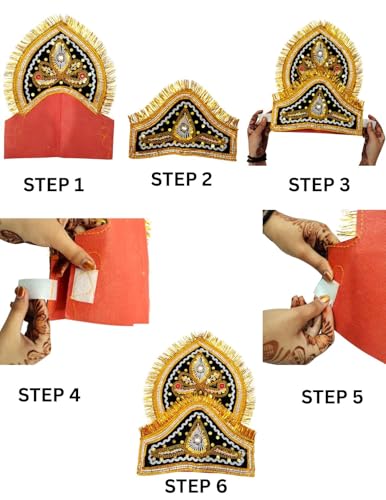 STEP 1

STEP 2

STEP 3

STEP 4

STEP 5

STEP 6