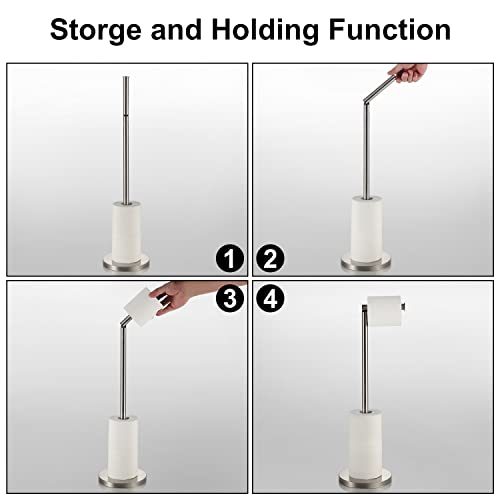 Storge and Holding Function

1

2

3

4