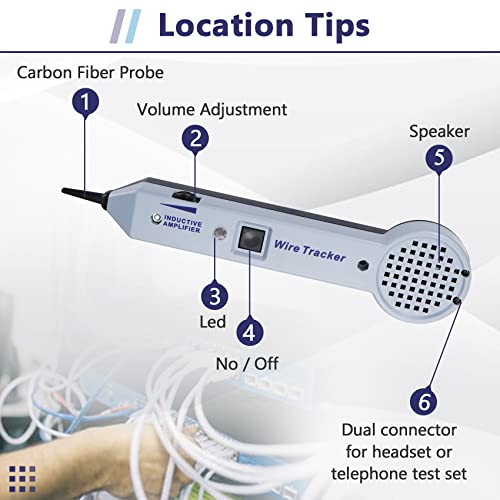 // Location Tips

Carbon Fiber Probe

1

Volume Adjustment

2

Speaker

5

INDUCTIVE AMPLIFIER

Wire Tracker

3

Led

4

No / Off

6

Dual connector for headset or telephone test set