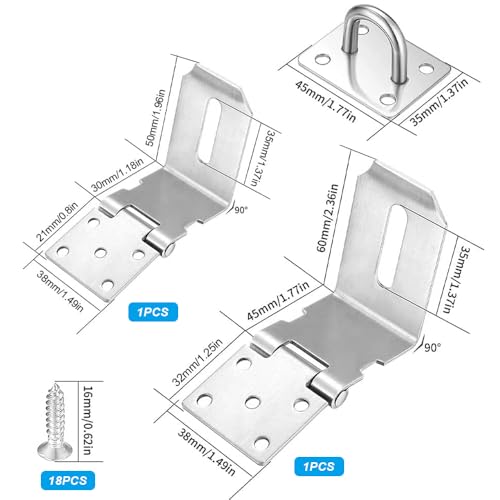 45mm/1.77in
35mm/1.37in
50mm/1.96in
35mm/1.37in
30mm/1.18in
90°
21mm/0.8in
38mm/1.49in
1PCS
60mm/2.36in
35mm/1.37in
45mm/1.77in
90°
32mm/1.25in
38mm/1.49in
1PCS
16mm/0.62in
18PCS