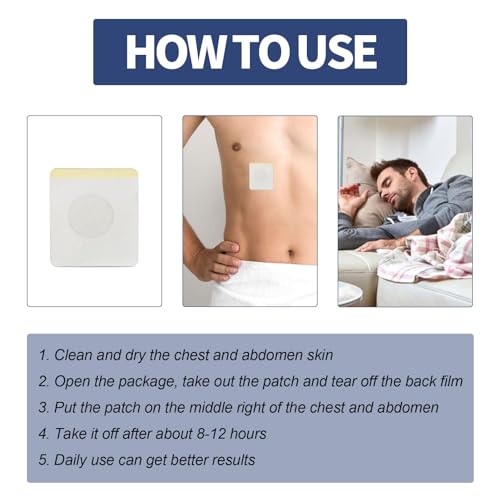 HOW TO USE

1. Clean and dry the chest and abdomen skin
2. Open the package, take out the patch and tear off the back film
3. Put the patch on the middle right of the chest and abdomen
4. Take it off after about 8-12 hours
5. Daily use can get better results